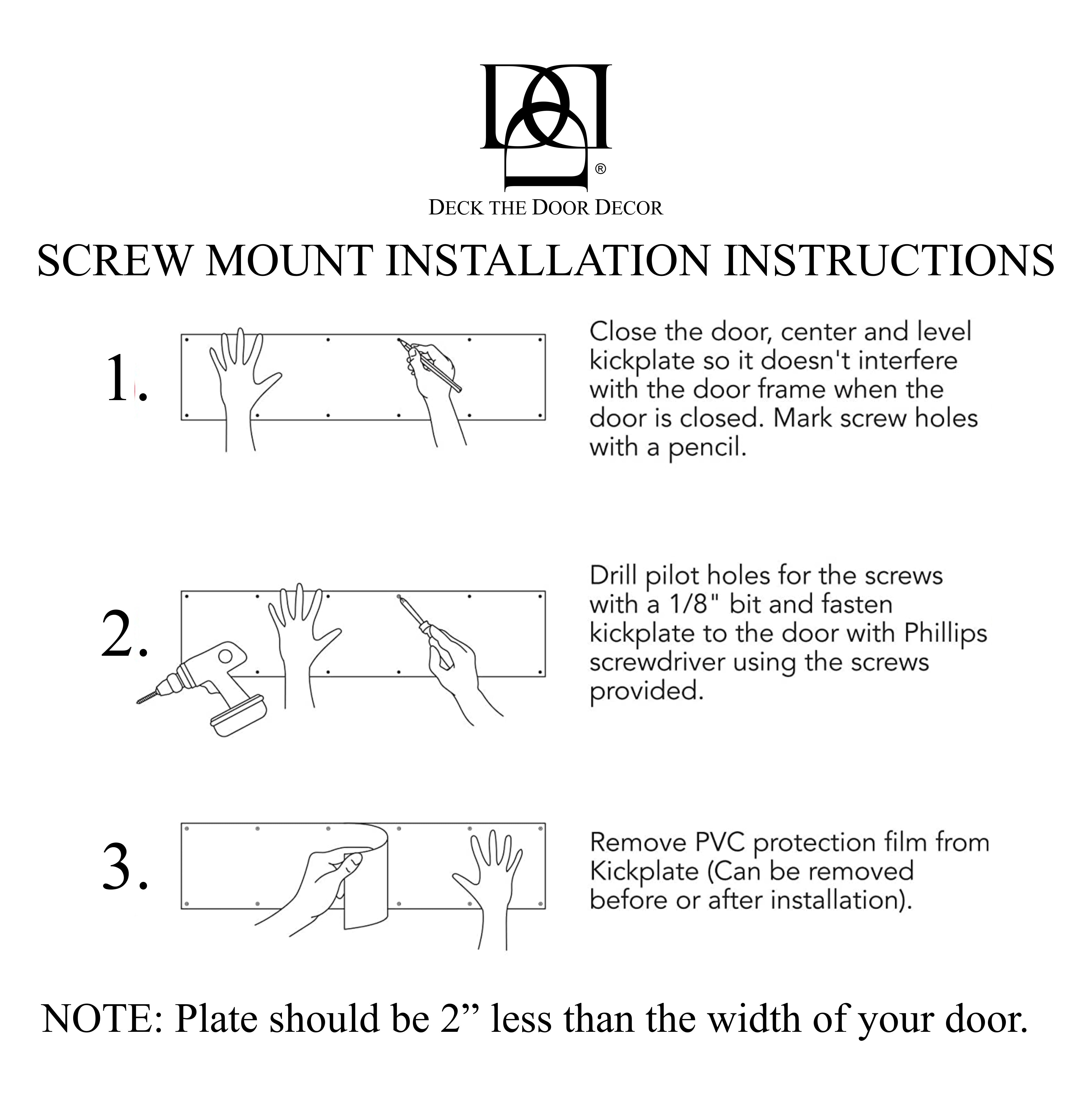 ®
DECK THE DOOR DECOR

SCREW MOUNT INSTALLATION INSTRUCTIONS

1. Close the door, center and level kickplate so it doesn't interfere with the door frame when the door is closed. Mark screw holes with a pencil.

2. Drill pilot holes for the screws with a 1/8" bit and fasten kickplate to the door with Phillips screwdriver using the screws provided.

3. Remove PVC protection film from Kickplate (Can be removed before or after installation).

NOTE: Plate should be 2” less than the width of your door.