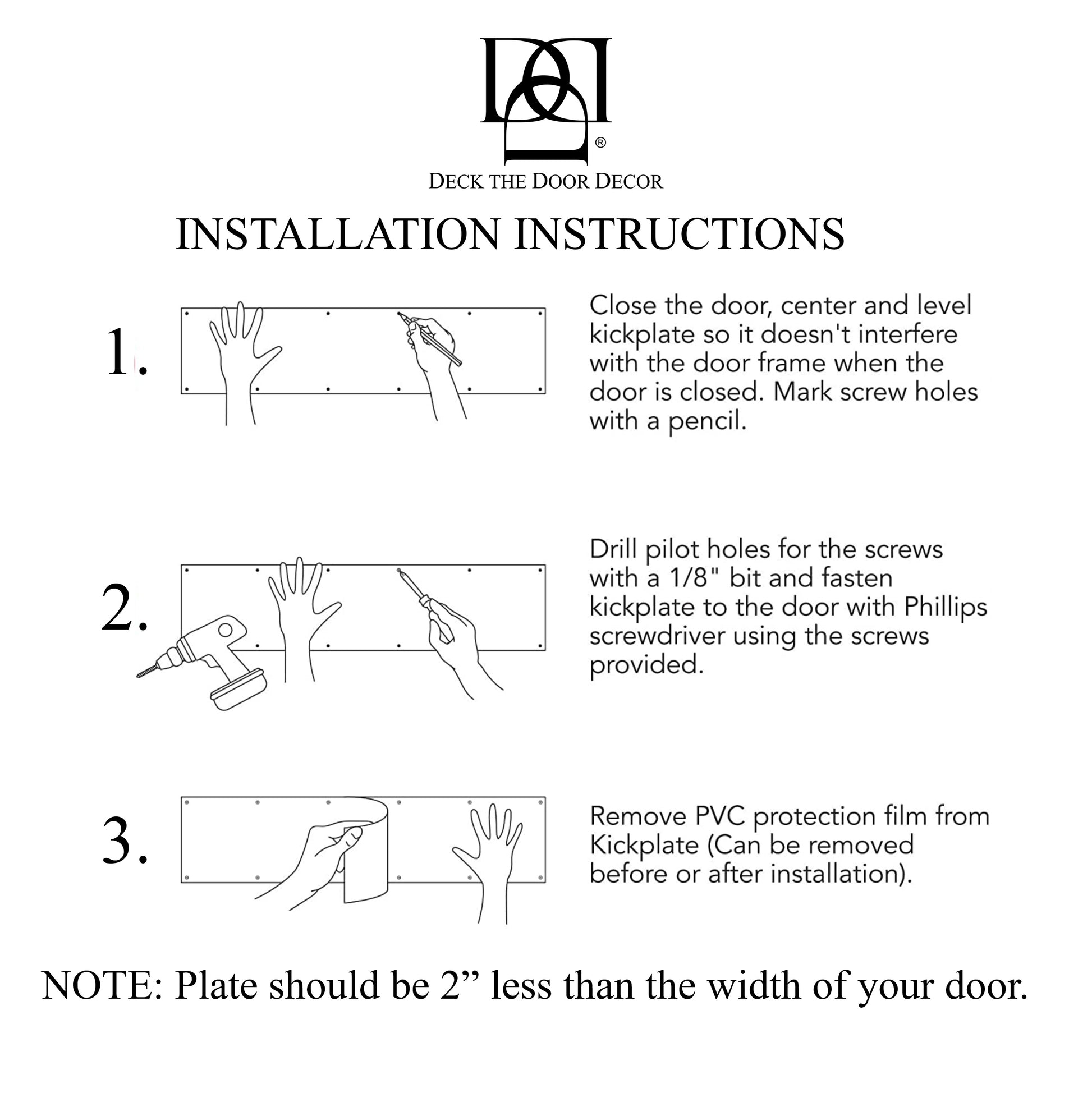 ®

DECK THE DOOR DECOR

INSTALLATION INSTRUCTIONS

1.

Close the door, center and level kickplate so it doesn't interfere with the door frame when the door is closed. Mark screw holes with a pencil.

2.

Drill pilot holes for the screws with a 1/8" bit and fasten kickplate to the door with Phillips screwdriver using the screws provided.

3.

Remove PVC protection film from Kickplate (Can be removed before or after installation).

NOTE: Plate should be 2” less than the width of your door.