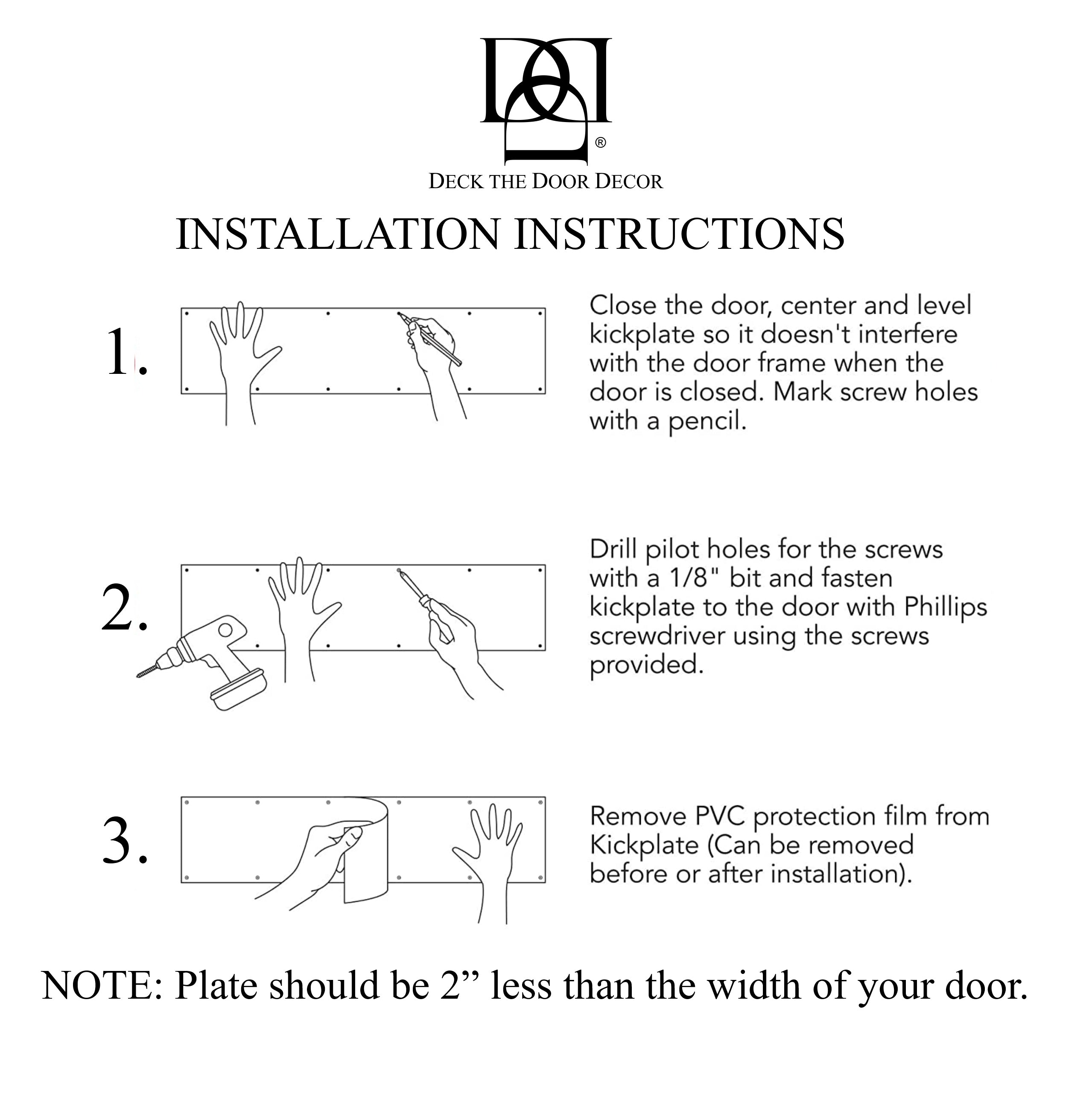 ®

DECK THE DOOR DECOR

INSTALLATION INSTRUCTIONS

1.

Close the door, center and level kickplate so it doesn't interfere with the door frame when the door is closed. Mark screw holes with a pencil.

2.

Drill pilot holes for the screws with a 1/8" bit and fasten kickplate to the door with Phillips screwdriver using the screws provided.

3.

Remove PVC protection film from Kickplate (Can be removed before or after installation).

NOTE: Plate should be 2” less than the width of your door.