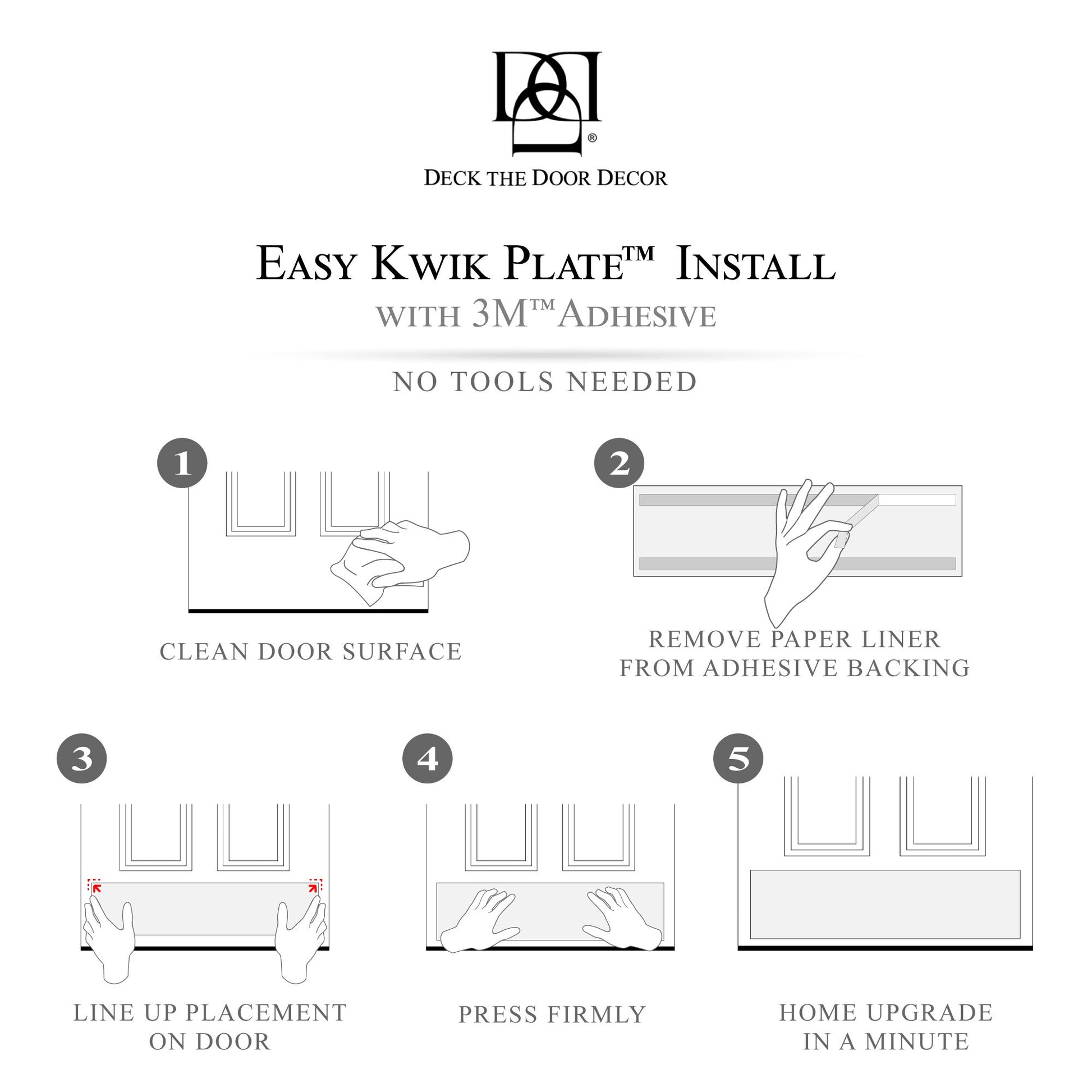 ®

DECK THE DOOR DECOR

EASY KWIK PLATE™ INSTALL

WITH 3M™ ADHESIVE

NO TOOLS NEEDED

1

CLEAN DOOR SURFACE

2

REMOVE PAPER LINER FROM ADHESIVE BACKING

3

LINE UP PLACEMENT ON DOOR

4

PRESS FIRMLY

5

HOME UPGRADE IN A MINUTE