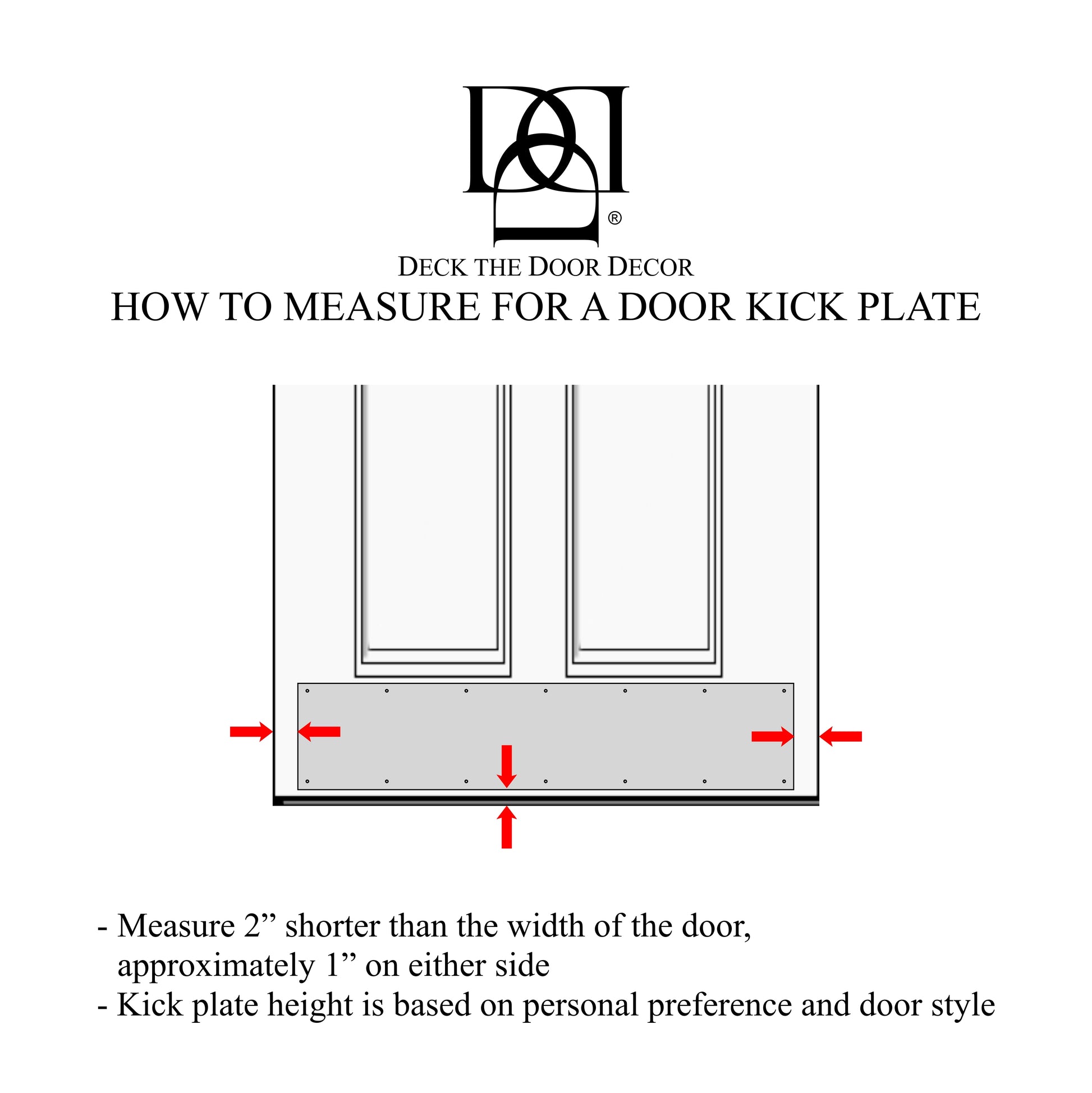 ®
DECK THE DOOR DECOR
HOW TO MEASURE FOR A DOOR KICK PLATE

- Measure 2” shorter than the width of the door, approximately 1” on either side
- Kick plate height is based on personal preference and door style