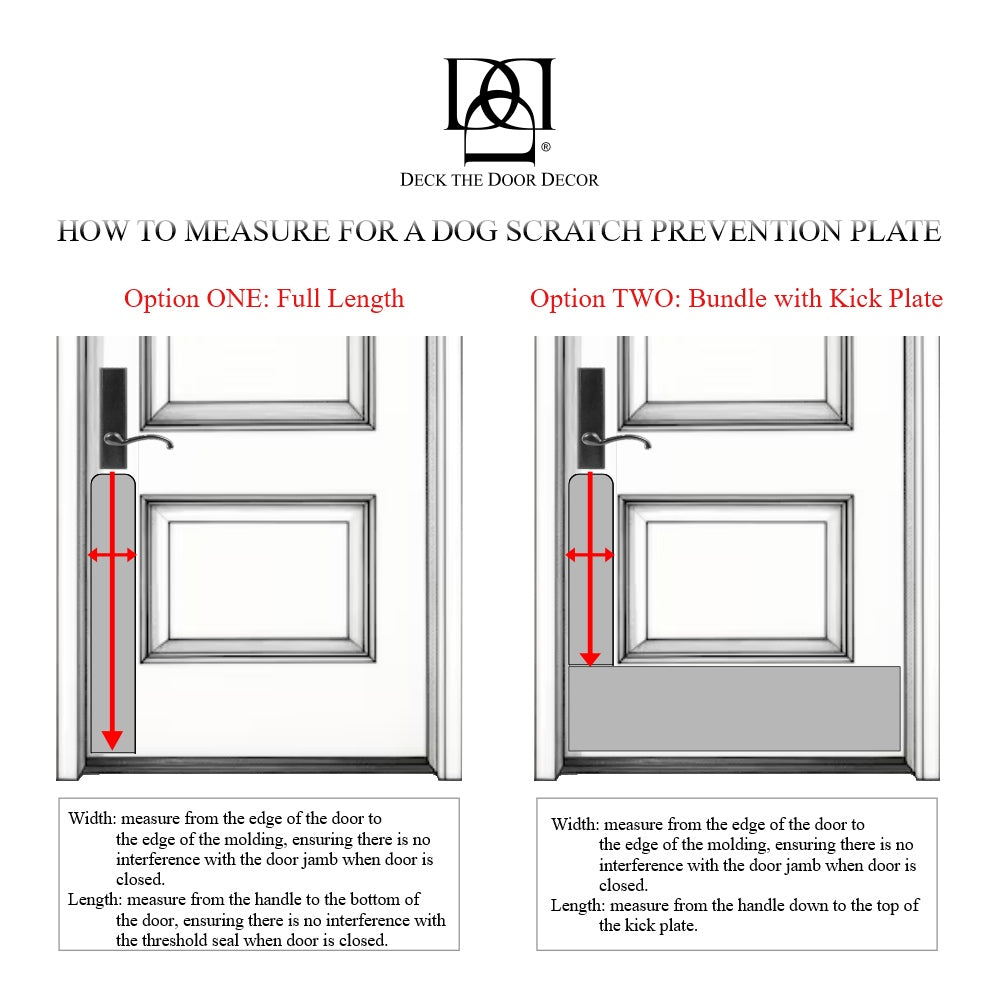 ®
DECK THE DOOR DECOR

HOW TO MEASURE FOR A DOG SCRATCH PREVENTION PLATE

Option ONE: Full Length

Width: measure from the edge of the door to the edge of the molding, ensuring there is no interference with the door jamb when door is closed.
Length: measure from the handle to the bottom of the door, ensuring there is no interference with the threshold seal when door is closed.

Option TWO: Bundle with Kick Plate

Width: measure from the edge of the door to the edge of the molding, ensuring there is no interference with the door jamb when door is closed.
Length: measure from the handle down to the top of the kick plate.