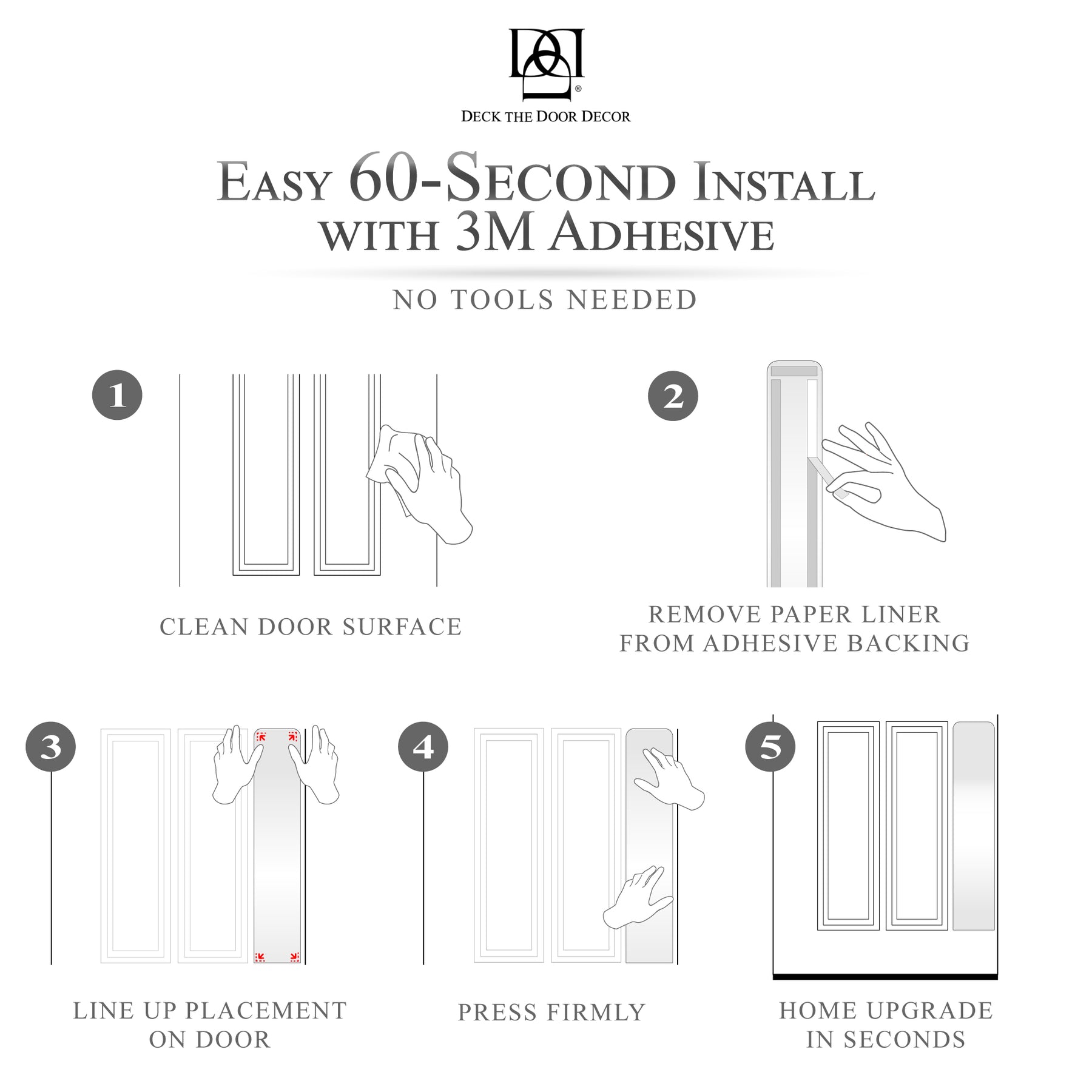 DECK THE DOOR DECOR

EASY 60-SECOND INSTALL WITH 3M ADHESIVE

NO TOOLS NEEDED

1

CLEAN DOOR SURFACE

2

REMOVE PAPER LINER FROM ADHESIVE BACKING

3

LINE UP PLACEMENT ON DOOR

4

PRESS FIRMLY

5

HOME UPGRADE IN SECONDS