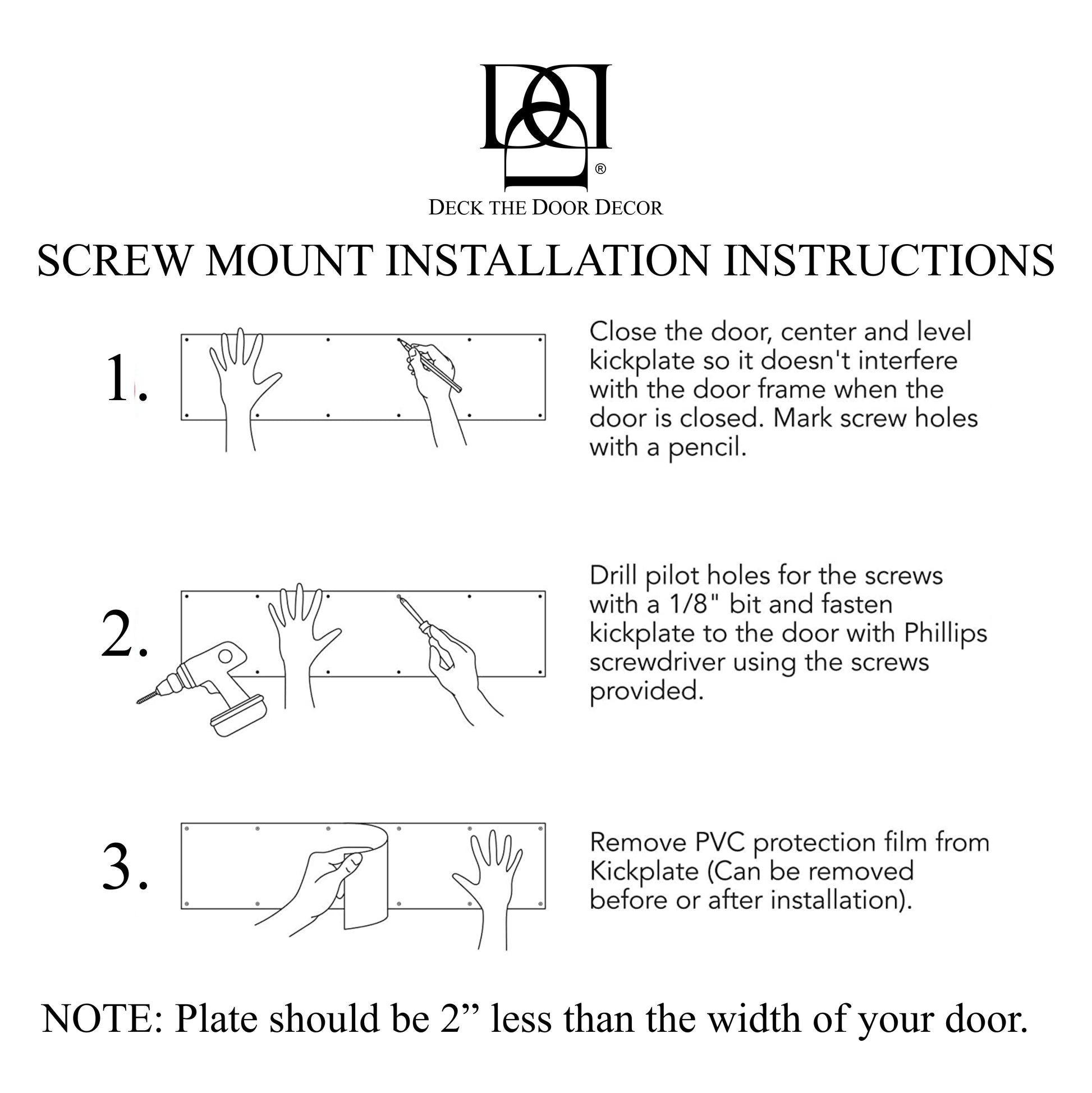 ®
DECK THE DOOR DECOR

SCREW MOUNT INSTALLATION INSTRUCTIONS

1. Close the door, center and level kickplate so it doesn't interfere with the door frame when the door is closed. Mark screw holes with a pencil.

2. Drill pilot holes for the screws with a 1/8" bit and fasten kickplate to the door with Phillips screwdriver using the screws provided.

3. Remove PVC protection film from Kickplate (Can be removed before or after installation).

NOTE: Plate should be 2” less than the width of your door.