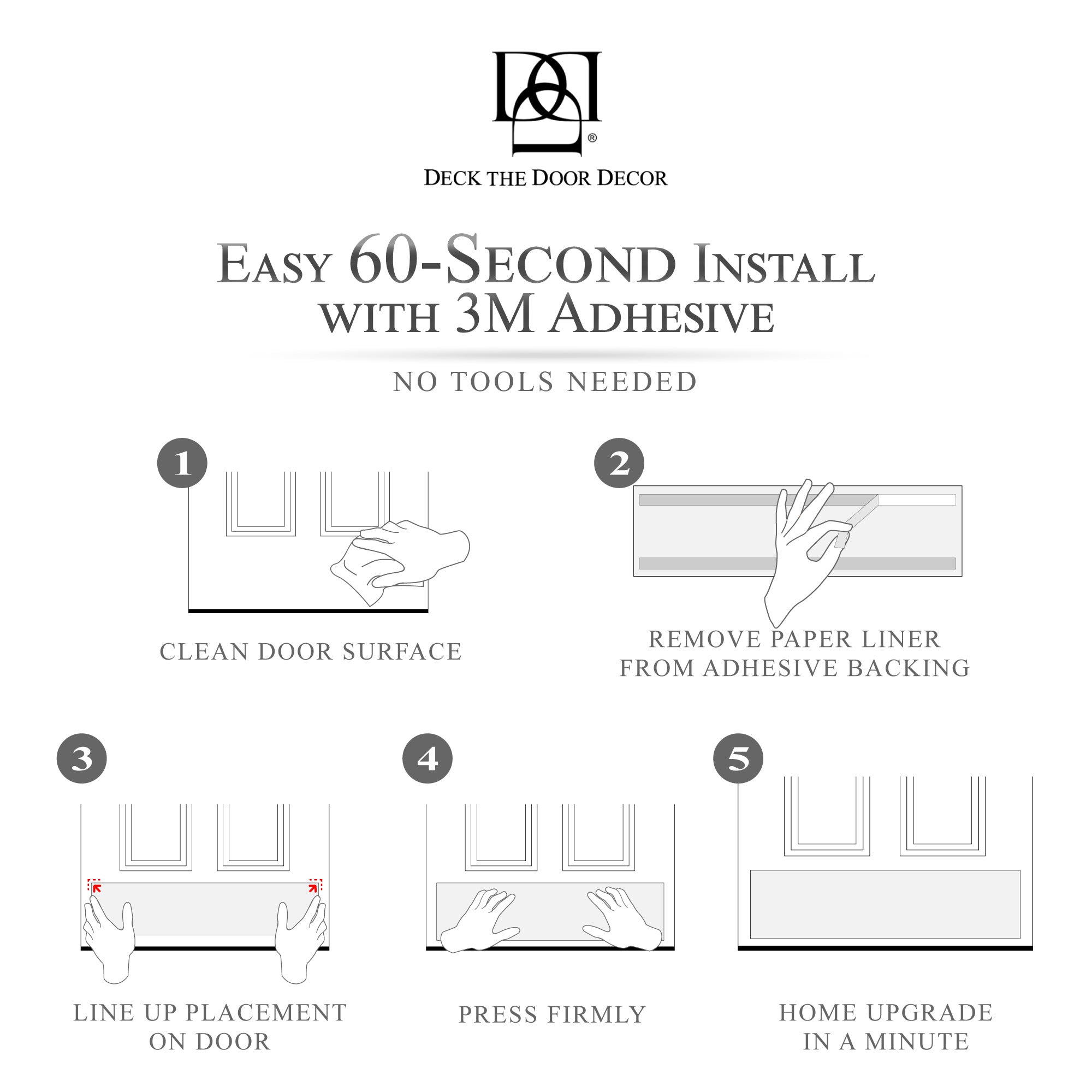 ®
DECK THE DOOR DECOR

EASY 60-SECOND INSTALL
WITH 3M ADHESIVE

NO TOOLS NEEDED

1

CLEAN DOOR SURFACE

2

REMOVE PAPER LINER FROM ADHESIVE BACKING

3

LINE UP PLACEMENT ON DOOR

4

PRESS FIRMLY

5

HOME UPGRADE IN A MINUTE